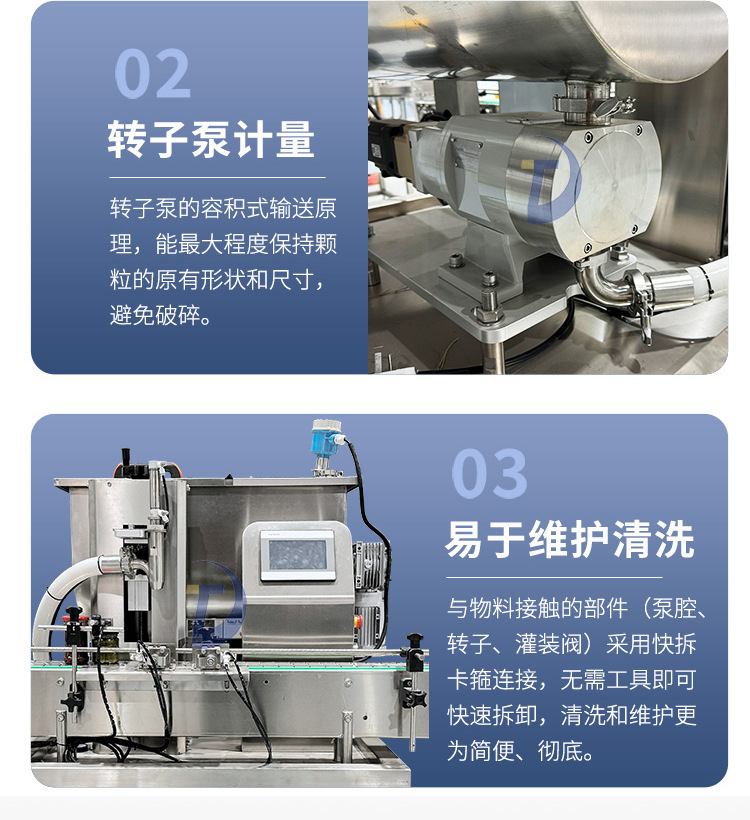 02

转子泵计量

转子泵的容积式输送原理，能最大程度保持颗粒的原有形状和尺寸，避免破碎。

03

易于维护清洗

与物料接触的部件（泵腔、转子、灌装阀）采用快拆卡箍连接，无需工具即可快速拆卸，清洗和维护更为简便、彻底。